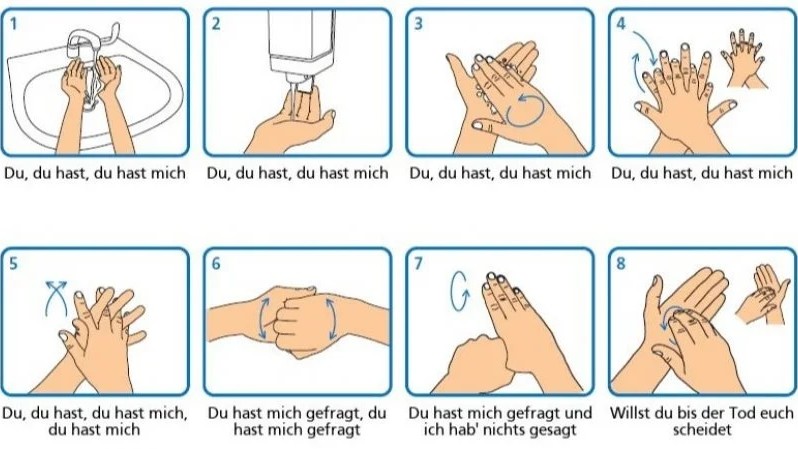 1
Du, du hast, du hast mich

2
Du, du hast, du hast mich

3
Du, du hast, du hast mich

4
Du, du hast, du hast mich

5
Du, du hast, du hast mich, du hast mich

6
Du hast mich gefragt, du hast mich gefragt

7
Du hast mich gefragt und ich hab' nichts gesagt

8
Willst du bis der Tod euch scheidet