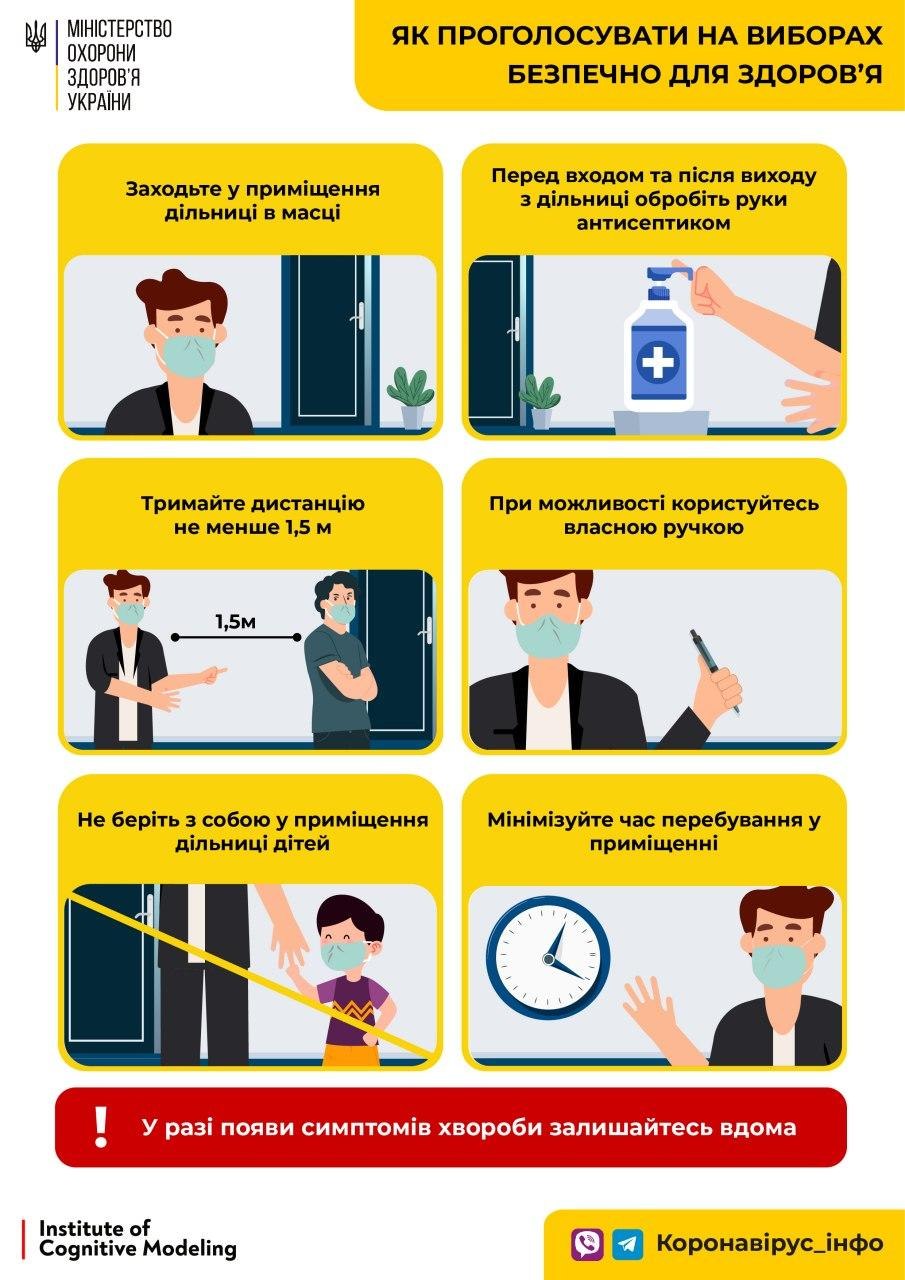 МІНІСТЕРСТВО ОХОРОНИ ЗДОРОВ'Я УКРАЇНИ

ЯК ПРОГОЛОСУВАТИ НА ВИБОРАХ БЕЗПЕЧНО ДЛЯ ЗДОРОВ'Я

Заходьте у приміщення дільниці в масці

Перед входом та після виходу з дільниці обробіть руки антисептиком

Тримайте дистанцію не менше 1,5 м

1,5м

При можливості користуйтесь власною ручкою

Не беріть з собою у приміщення дільниці дітей

Мінімізуйте час перебування у приміщенні

!

У разі появи симптомів хвороби залишайтесь вдома

Institute of Cognitive Modeling

Коронавірус_інфо