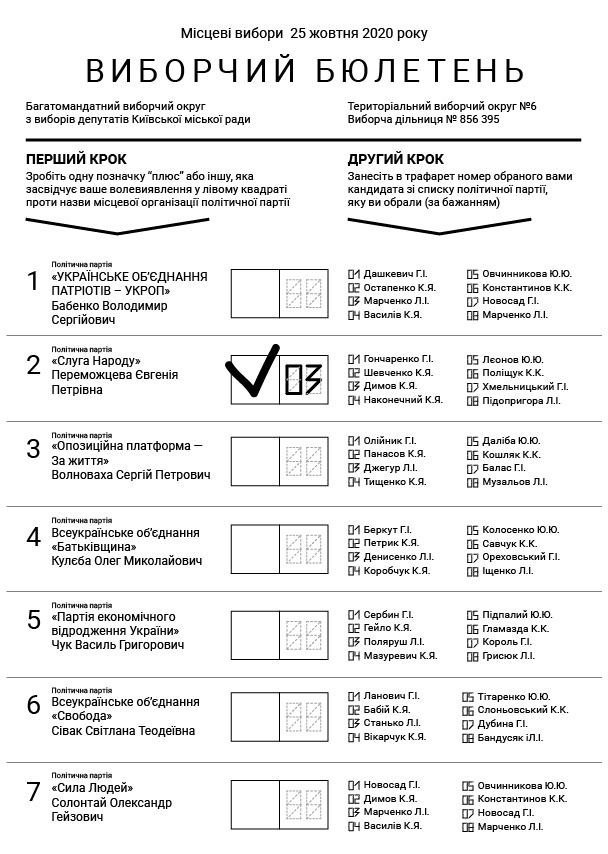 Місцеві вибори 25 жовтня 2020 року

ВИБОРЧИЙ БЮЛЕТЕНЬ

Багатомандатний виборчий округ
з виборів депутатів Київської міської ради

Територіальний виборчий округ №6
Виборча дільниця № 856 395

ПЕРШИЙ КРОК
Зробіть одну позначку "плюс" або іншу, яка засвідчує ваше волевиявлення у лівому квадраті проти назви місцевої організації політичної партії

ДРУГИЙ КРОК
Занесіть в трафарет номер обраного вами кандидата зі списку політичної партії, яку ви обрали (за бажанням)

1 Політична партія
«УКРАЇНСЬКЕ ОБ'ЄДНАННЯ ПАТРІОТІВ – УКРОП»
Бабенко Володимир Сергійович

01 Дашкевич Г.І.
02 Остапенко К.Я.
03 Марченко Л.І.
04 Василів К.Я.
05 Овчинникова Ю.Ю.
06 Константинов К.К.
07 Новосад Г.І.
08 Марченко Л.І.

2 Політична партія
«Слуга Народу»
Переможцева Євгенія Петрівна

03

01 Гончаренко Г.І.
02 Шевченко К.Я.
03 Димов К.Я.
04 Наконечний К.Я.
05 Лєонов Ю.Ю.
06 Поліщук К.К.
07 Хмельницький Г.І.
08 Підопригора Л.І.

3 Політична партія
«Опозиційна платформа — За життя»
Волноваха Сергій Петрович

01 Олійник Г.І.
02 Панасов К.Я.
03 Джегур Л.І.
04 Тищенко К.Я.
05 Даліба Ю.Ю.
06 Кошляк К.К.
07 Балас Г.І.
08 Музальов Л.І.

4 Політична партія
Всеукраїнське об'єднання «Батьківщина»
Кулєба Олег Миколайович

01 Беркут Г.І.
02 Петрик К.Я.
03 Денисенко Л.І.
04 Коробчук К.Я.
05 Колосенко Ю.Ю.
06 Савчук К.К.
07 Ореховський Г.І.
08 Іщенко Л.І.

5 Політична партія
«Партія економічного відродження України»
Чук Василь Григорович

01 Сербин Г.І.
02 Гейло К.Я.
03 Поляруш Л.І.
04 Мазуревич К.Я.
05 Підпалий Ю.Ю.
06 Гламазда К.К.
07 Король Г.І.
08 Грисюк Л.І.

6 Політична партія
Всеукраїнське об'єднання «Свобода»
Сівак Світлана Теодеївна

01 Ланович Г.І.
02 Бабій К.Я.
03 Станько Л.І.
04 Вікарчук К.Я.
05 Тітаренко Ю.Ю.
06 Слоньовський К.К.
07 Дубина Г.І.
08 Бандусяк іЛ.І.

7 Політична партія
«Сила Людей»
Солонтай Олександр Гейзович

01 Новосад Г.І.
02 Димов К.Я.
03 Марченко Л.І.
04 Василів К.Я.
05 Овчинникова Ю.Ю.
06 Константинов К.К.
07 Новосад Г.І.
08 Марченко Л.І.