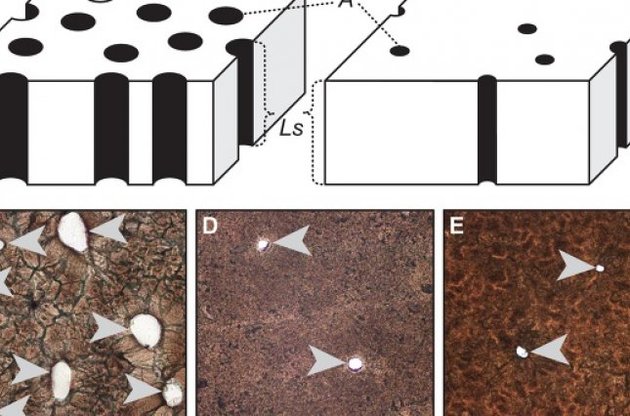 A
Ls
D
E